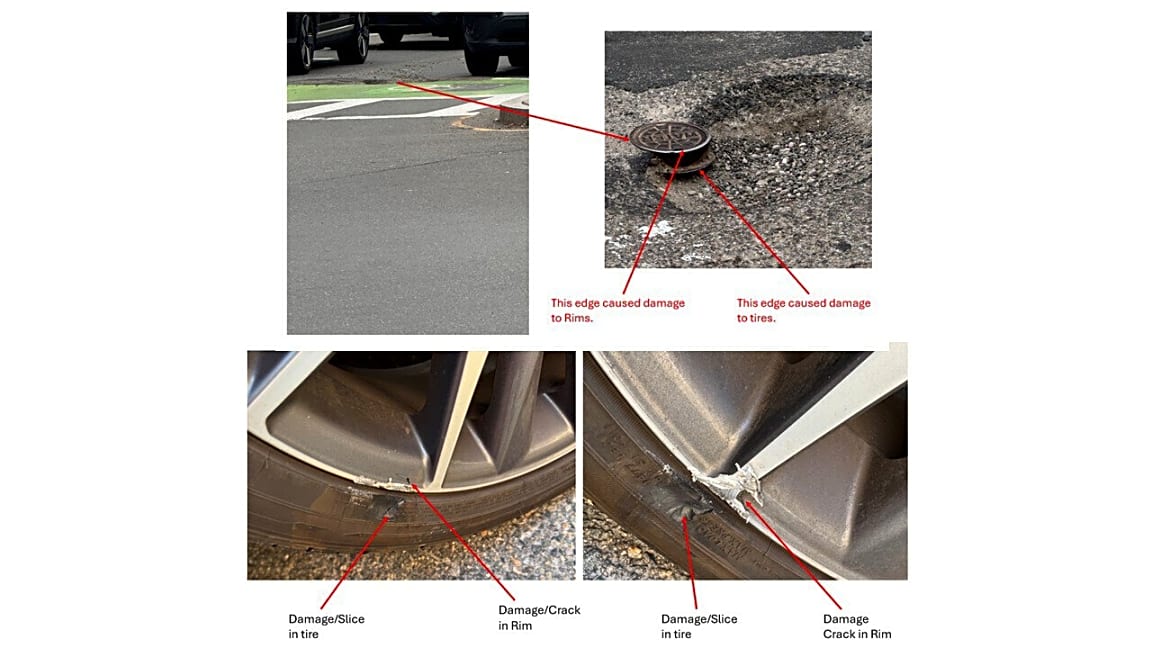 This edge caused damage to Rims.

This edge caused damage to tires.

Damage/Slice in tire

Damage/Crack in Rim

Damage/Slice in tire

Damage Crack in Rim